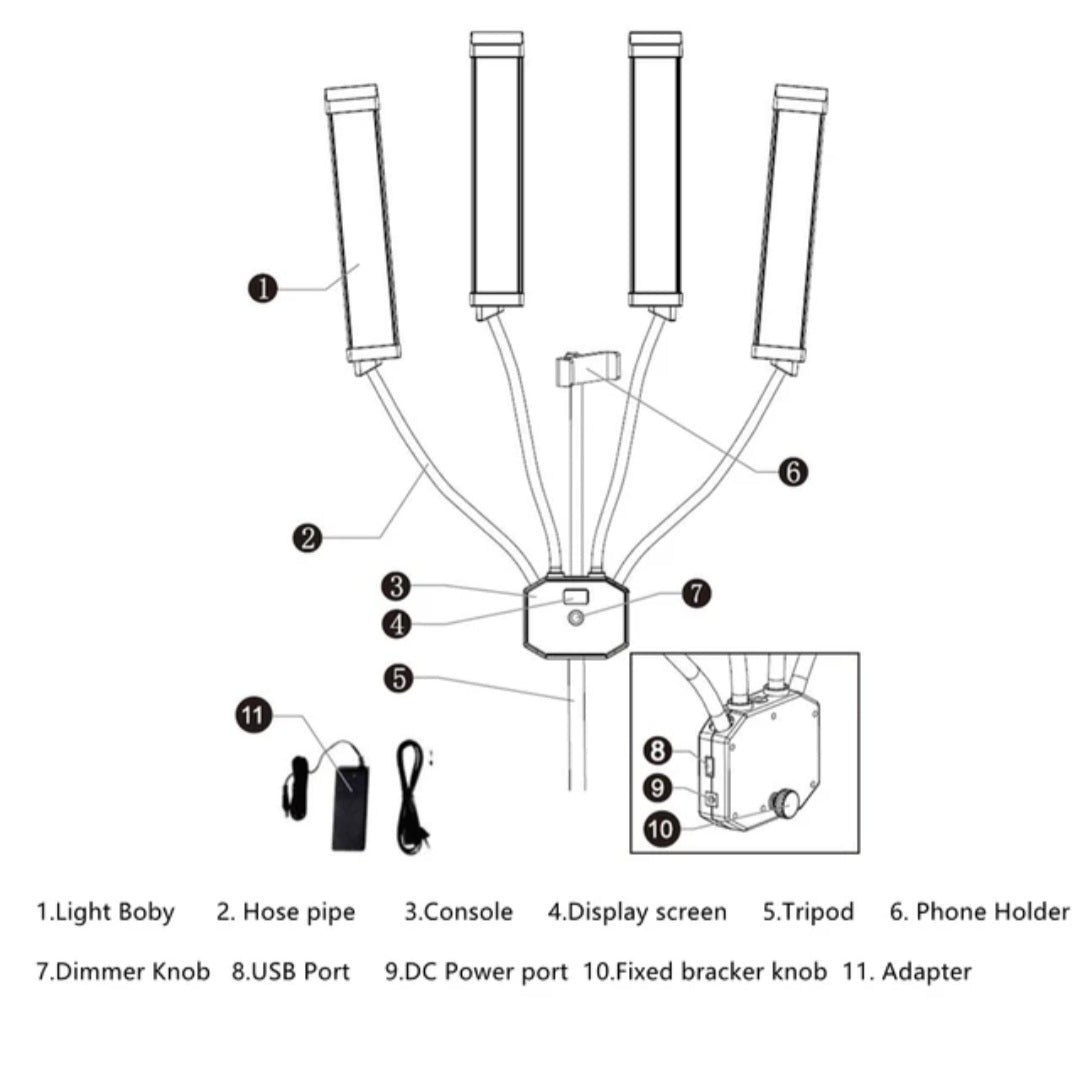 1
6
2
3
7
4
5
11
8
9
10

1.Light Boby 2. Hose pipe 3.Console 4.Display screen 5.Tripod 6. Phone Holder

7.Dimmer Knob 8.USB Port 9.DC Power port 10.Fixed bracker knob 11. Adapter